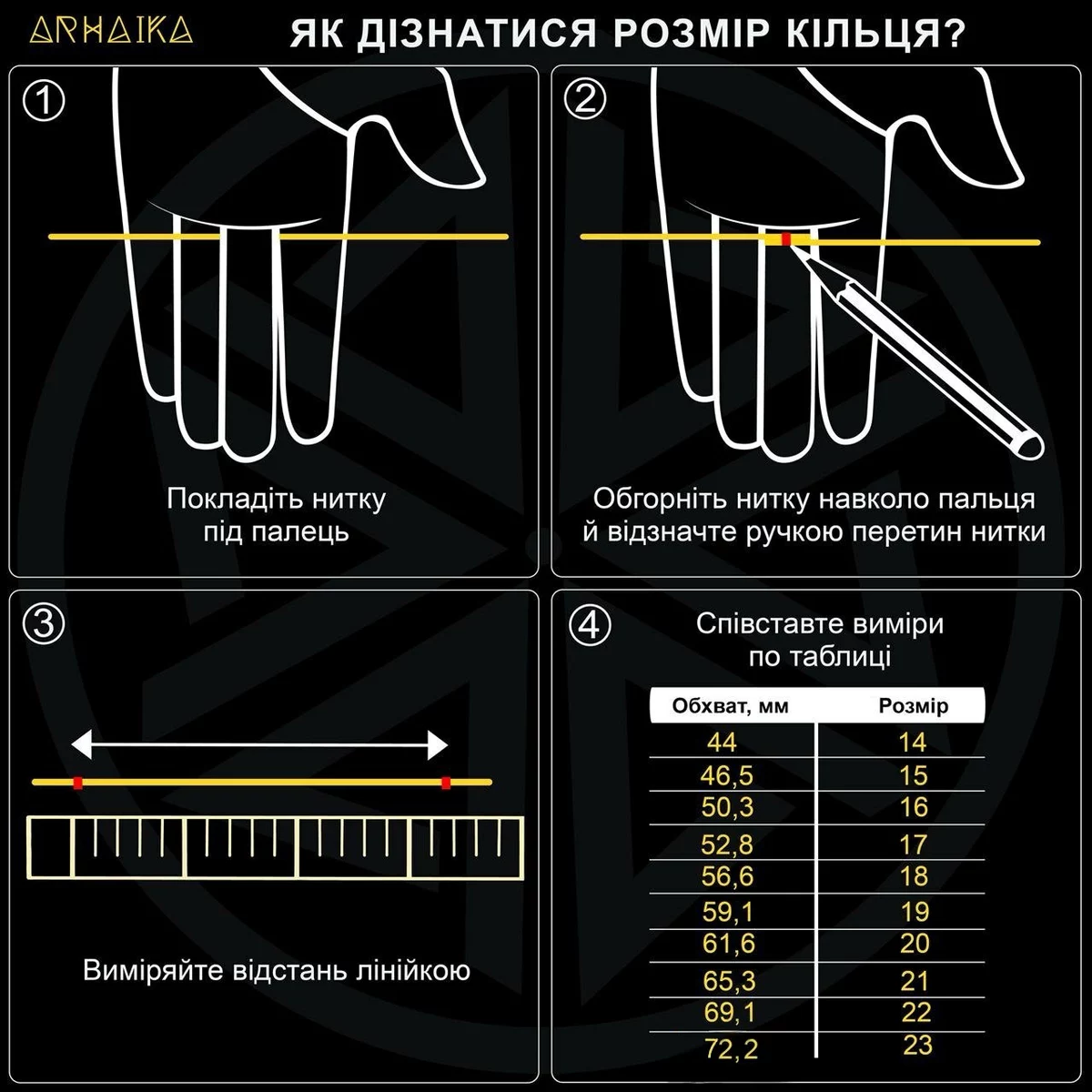 ARHAIKA

ЯК ДІЗНАТИСЯ РОЗМІР КІЛЬЦЯ?

①

Покладіть нитку під палець

②

Обгорніть нитку навколо пальця й відзначте ручкою перетин нитки

③

Виміряйте відстань лінійкою

④

Співставте виміри по таблиці

| Обхват, мм | Розмір |
|---|---|
| 44 | 14 |
| 46,5 | 15 |
| 50,3 | 16 |
| 52,8 | 17 |
| 56,6 | 18 |
| 59,1 | 19 |
| 61,6 | 20 |
| 65,3 | 21 |
| 69,1 | 22 |
| 72,2 | 23 |