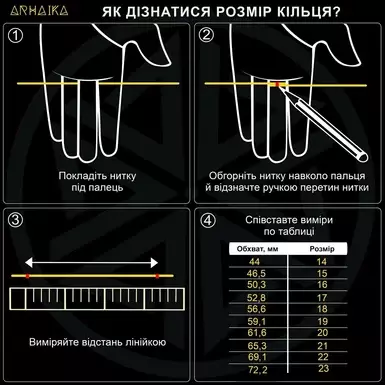 ARHAIKA

ЯК ДІЗНАТИСЯ РОЗМІР КІЛЬЦЯ?

①

Покладіть нитку під палець

②

Обгорніть нитку навколо пальця й відзначте ручкою перетин нитки

③

Виміряйте відстань лінійкою

④

Співставте виміри по таблиці

| Обхват, мм | Розмір |
|---|---|
| 44 | 14 |
| 46,5 | 15 |
| 50,3 | 16 |
| 52,8 | 17 |
| 56,6 | 18 |
| 59,1 | 19 |
| 61,6 | 20 |
| 65,3 | 21 |
| 69,1 | 22 |
| 72,2 | 23 |