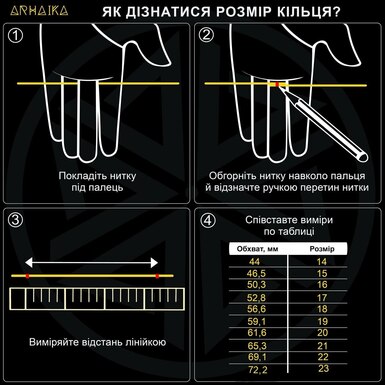 ARHAIKA

ЯК ДІЗНАТИСЯ РОЗМІР КІЛЬЦЯ?

①

Покладіть нитку під палець

②

Обгорніть нитку навколо пальця й відзначте ручкою перетин нитки

③

Виміряйте відстань лінійкою

④

Співставте виміри по таблиці

| Обхват, мм | Розмір |
|---|---|
| 44 | 14 |
| 46,5 | 15 |
| 50,3 | 16 |
| 52,8 | 17 |
| 56,6 | 18 |
| 59,1 | 19 |
| 61,6 | 20 |
| 65,3 | 21 |
| 69,1 | 22 |
| 72,2 | 23 |