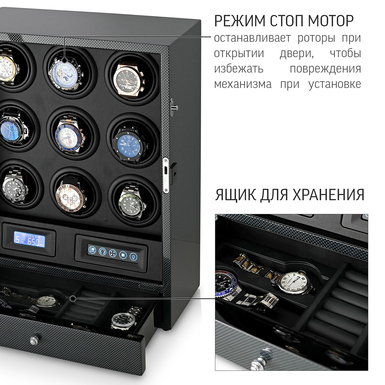 РЕЖИМ СТОП МОТОР

останавливает роторы при открытии двери, чтобы избежать повреждения механизма при установке

ЯЩИК ДЛЯ ХРАНЕНИЯ

5 650